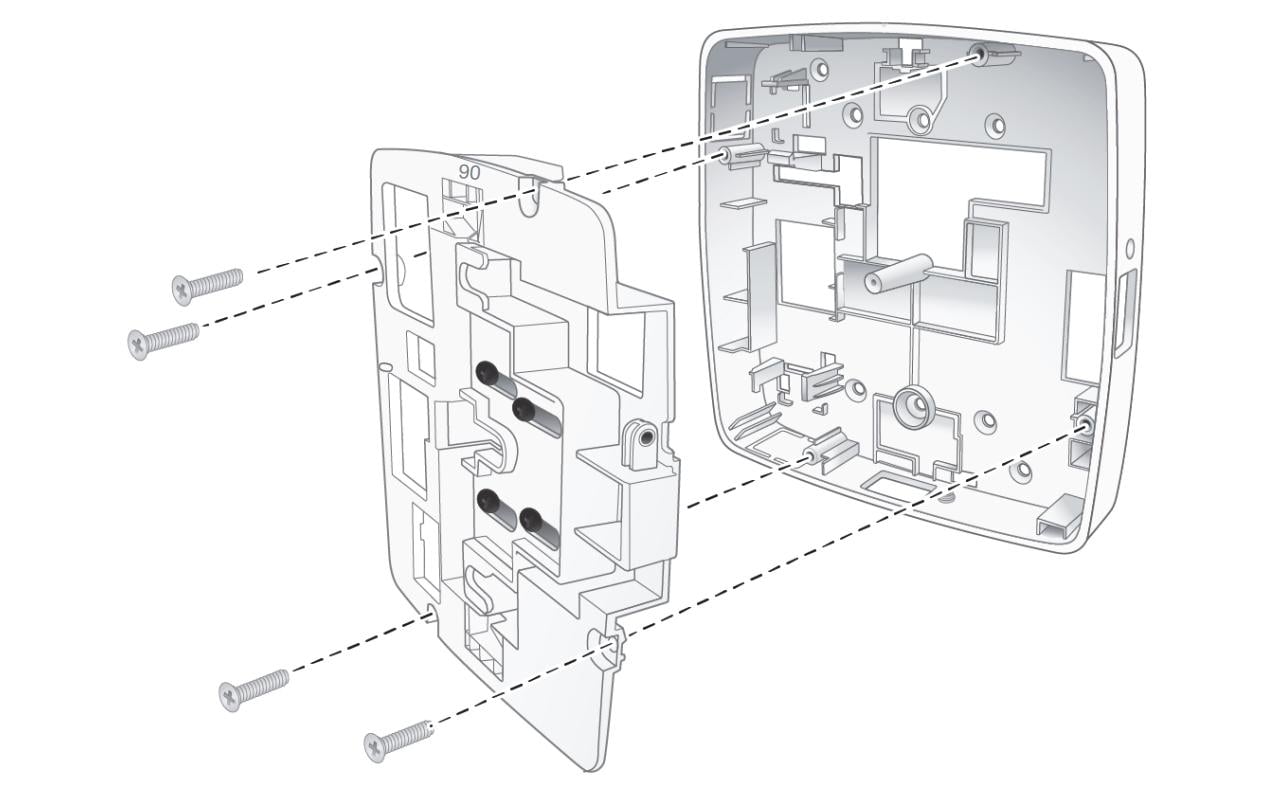 90